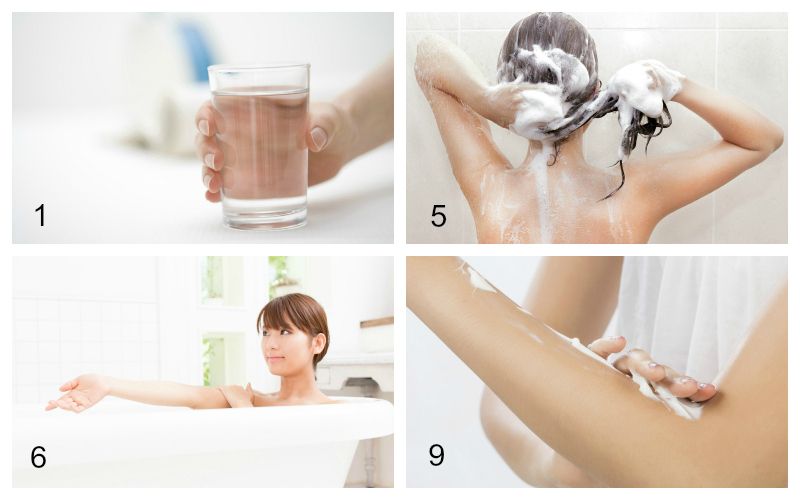 1

5

6

9